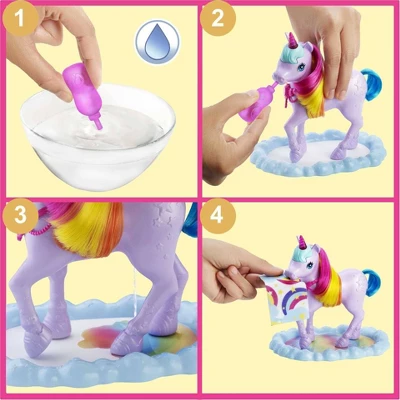 1

2

3

4